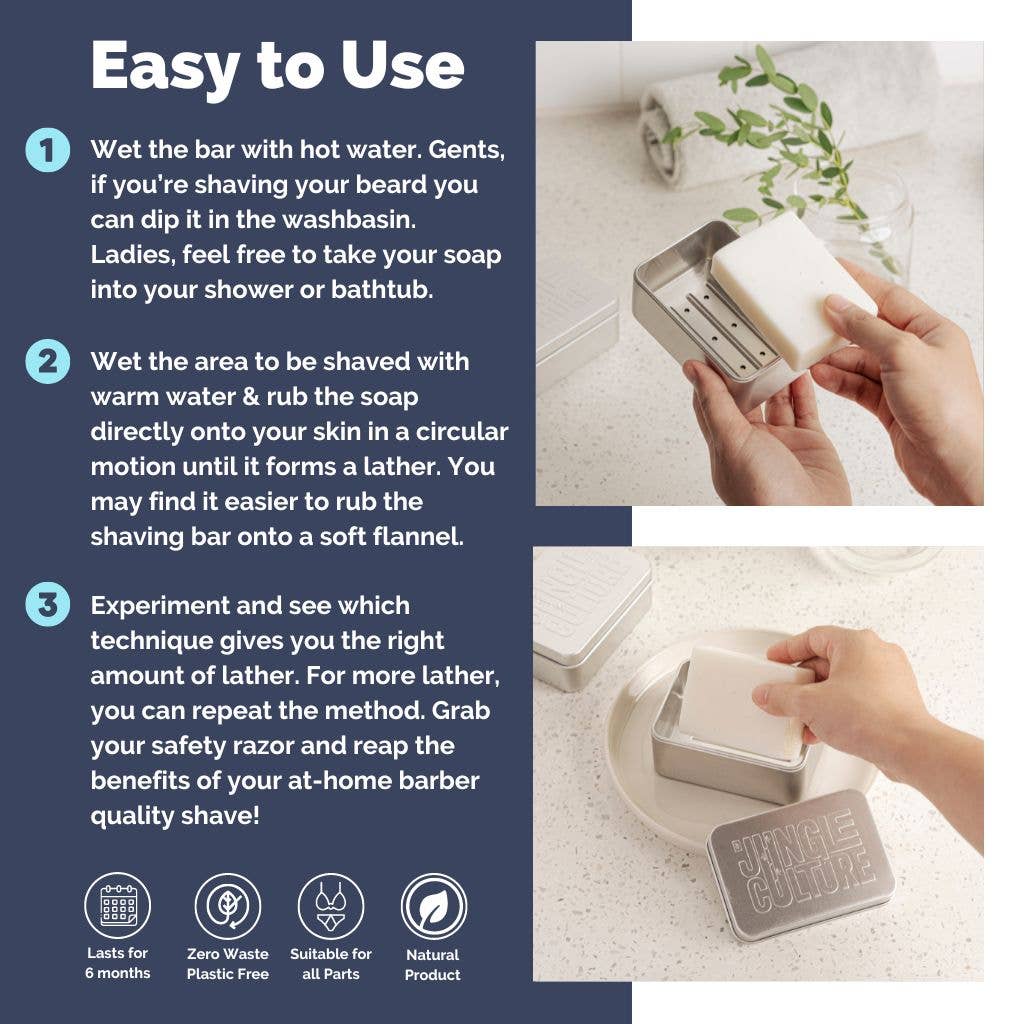 Easy to Use

1 Wet the bar with hot water. Gents, if you're shaving your beard you can dip it in the washbasin. Ladies, feel free to take your soap into your shower or bathtub.

2 Wet the area to be shaved with warm water & rub the soap directly onto your skin in a circular motion until it forms a lather. You may find it easier to rub the shaving bar onto a soft flannel.

3 Experiment and see which technique gives you the right amount of lather. For more lather, you can repeat the method. Grab your safety razor and reap the benefits of your at-home barber quality shave!

Lasts for 6 months

Zero Waste Plastic Free

Suitable for all Parts

Natural Product

JUNGLE CULTURE